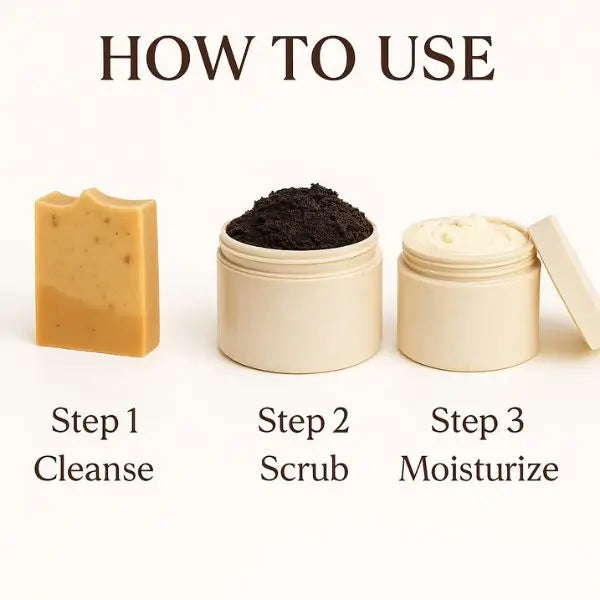 HOW TO USE

Step 1
Cleanse

Step 2
Scrub

Step 3
Moisturize